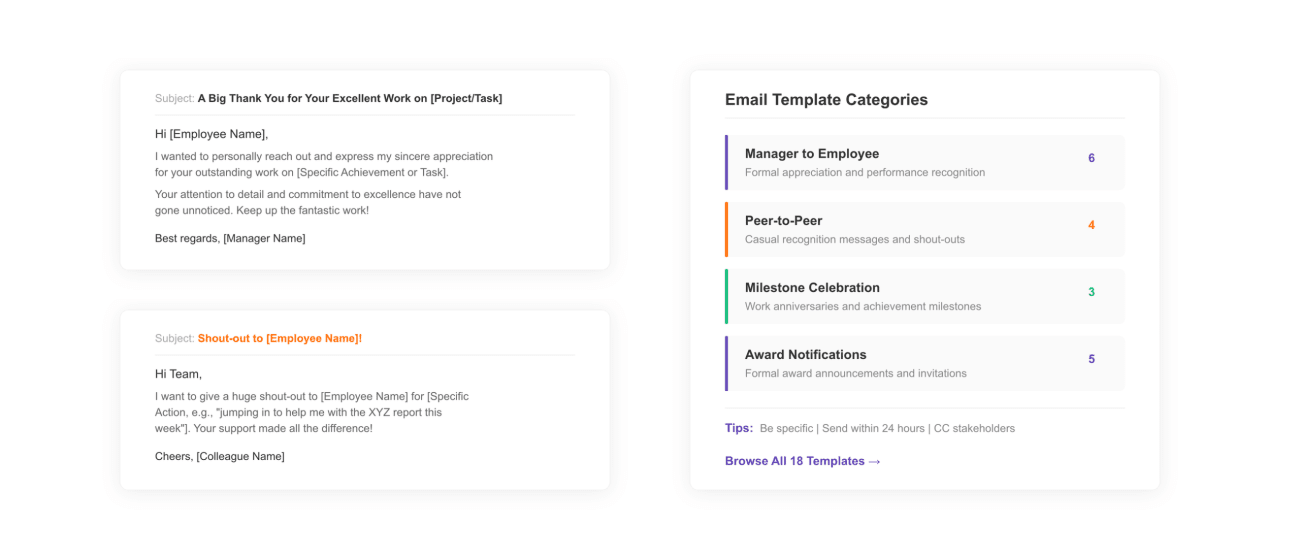 Subject: A Big Thank You for Your Excellent Work on [Project/Task]

Hi [Employee Name],

I wanted to personally reach out and express my sincere appreciation for your outstanding work on [Specific Achievement or Task].

Your attention to detail and commitment to excellence have not gone unnoticed. Keep up the fantastic work!

Best regards, [Manager Name]

Subject: Shout-out to [Employee Name]!

Hi Team,

I want to give a huge shout-out to [Employee Name] for [Specific Action, e.g., "jumping in to help me with the XYZ report this week"]. Your support made all the difference!

Cheers, [Colleague Name]

Email Template Categories

Manager to Employee
Formal appreciation and performance recognition
6

Peer-to-Peer
Casual recognition messages and shout-outs
4

Milestone Celebration
Work anniversaries and achievement milestones
3

Award Notifications
Formal award announcements and invitations
5

Tips: Be specific | Send within 24 hours | CC stakeholders

Browse All 18 Templates →